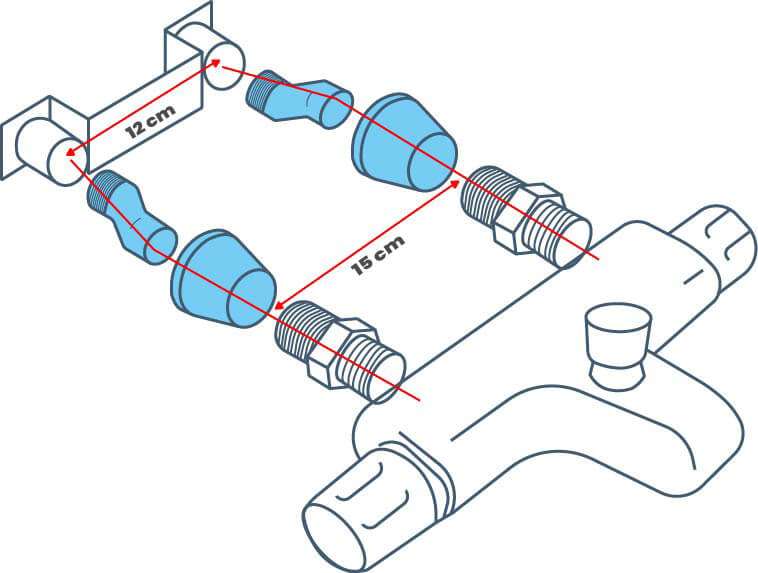 12 cm

15 cm